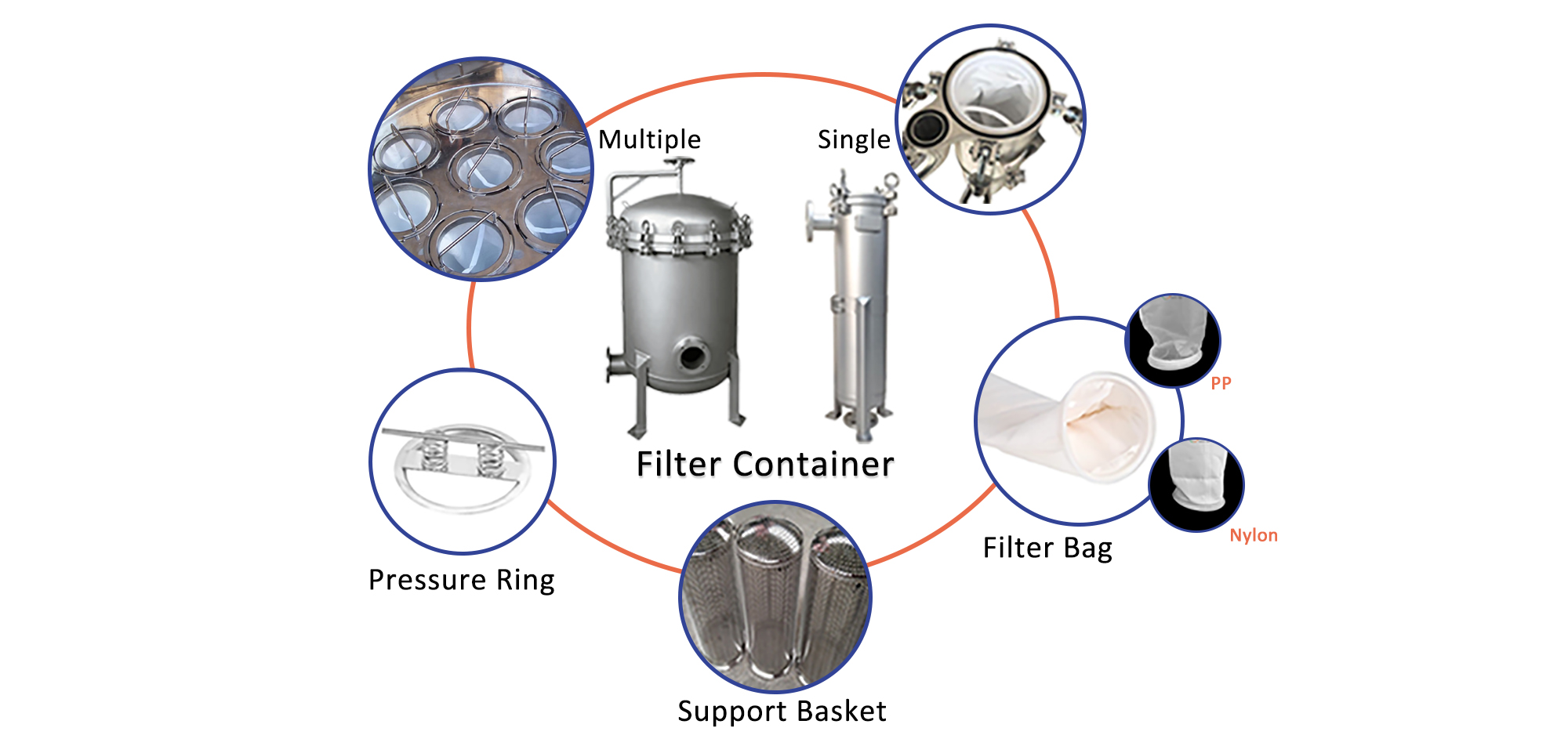 Multiple

Single

Filter Container

PP

Nylon

Filter Bag

Pressure Ring

Support Basket